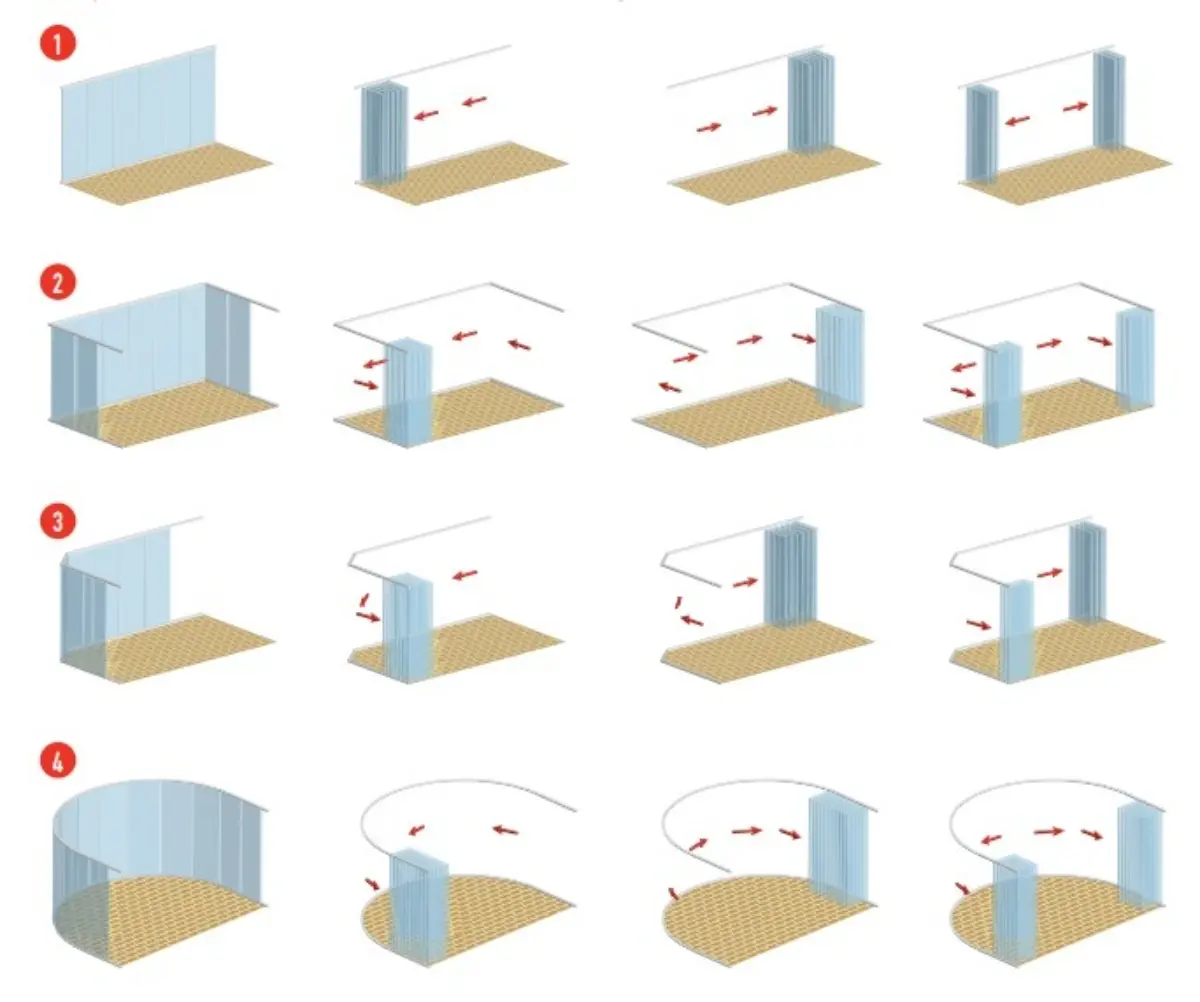 1

2

3

4